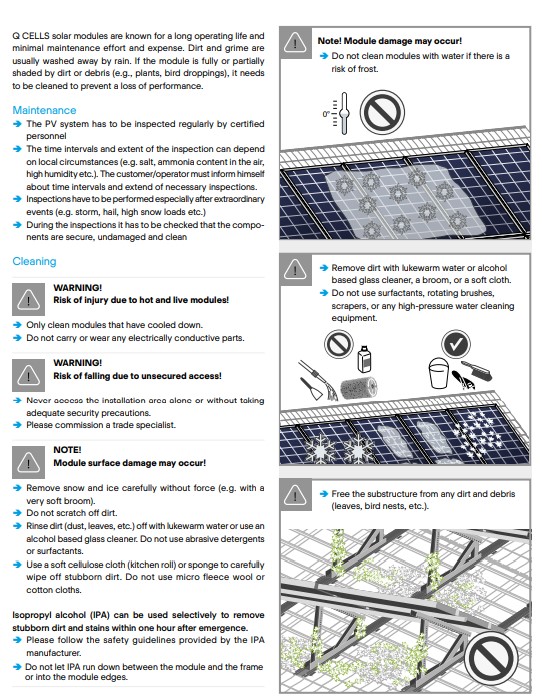 Q CELLS solar modules are known for a long operating life and minimal maintenance effort and expense. Dirt and grime are usually washed away by rain. If the module is fully or partially shaded by dirt or debris (e.g., plants, bird droppings), it needs to be cleaned to prevent a loss of performance.

Maintenance

➔ The PV system has to be inspected regularly by certified personnel
➔ The time intervals and extent of the inspection can depend on local circumstances (e.g. salt, ammonia content in the air, high humidity etc.). The customer/operator must inform himself about time intervals and extend of necessary inspections.
➔ Inspections have to be performed especially after extraordinary events (e.g. storm, hail, high snow loads etc.)
➔ During the inspections it has to be checked that the components are secure, undamaged and clean

Cleaning

WARNING!
Risk of injury due to hot and live modules!

➔ Only clean modules that have cooled down.
➔ Do not carry or wear any electrically conductive parts.

WARNING!
Risk of falling due to unsecured access!

➔ Never access the installation area alone or without taking adequate security precautions.
➔ Please commission a trade specialist.

NOTE!
Module surface damage may occur!

➔ Remove snow and ice carefully without force (e.g. with a very soft broom).
➔ Do not scratch off dirt.
➔ Rinse dirt (dust, leaves, etc.) off with lukewarm water or use an alcohol based glass cleaner. Do not use abrasive detergents or surfactants.
➔ Use a soft cellulose cloth (kitchen roll) or sponge to carefully wipe off stubborn dirt. Do not use micro fleece wool or cotton cloths.

Isopropyl alcohol (IPA) can be used selectively to remove stubborn dirt and stains within one hour after emergence.

➔ Please follow the safety guidelines provided by the IPA manufacturer.
➔ Do not let IPA run down between the module and the frame or into the module edges.

Note! Module damage may occur!

➔ Do not clean modules with water if there is a risk of frost.

0°

➔ Remove dirt with lukewarm water or alcohol based glass cleaner, a broom, or a soft cloth.
➔ Do not use surfactants, rotating brushes, scrapers, or any high-pressure water cleaning equipment.

➔ Free the substructure from any dirt and debris (leaves, bird nests, etc.).