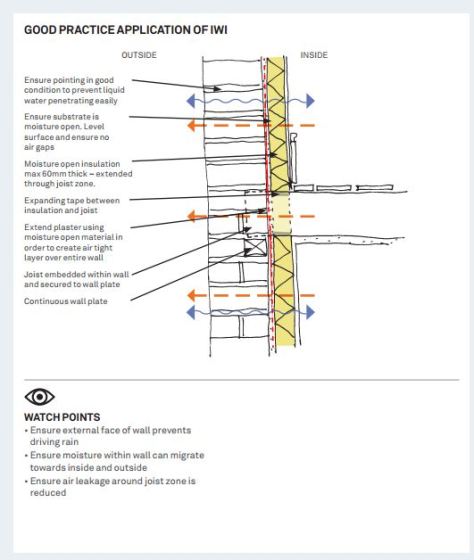 GOOD PRACTICE APPLICATION OF IWI

OUTSIDE

INSIDE

Ensure pointing in good condition to prevent liquid water penetrating easily

Ensure substrate is moisture open. Level surface and ensure no air gaps

Moisture open insulation max 60mm thick – extended through joist zone.

Expanding tape between insulation and joist

Extend plaster using moisture open material in order to create air tight layer over entire wall

Joist embedded within wall and secured to wall plate

Continuous wall plate

WATCH POINTS

• Ensure external face of wall prevents driving rain
• Ensure moisture within wall can migrate towards inside and outside
• Ensure air leakage around joist zone is reduced